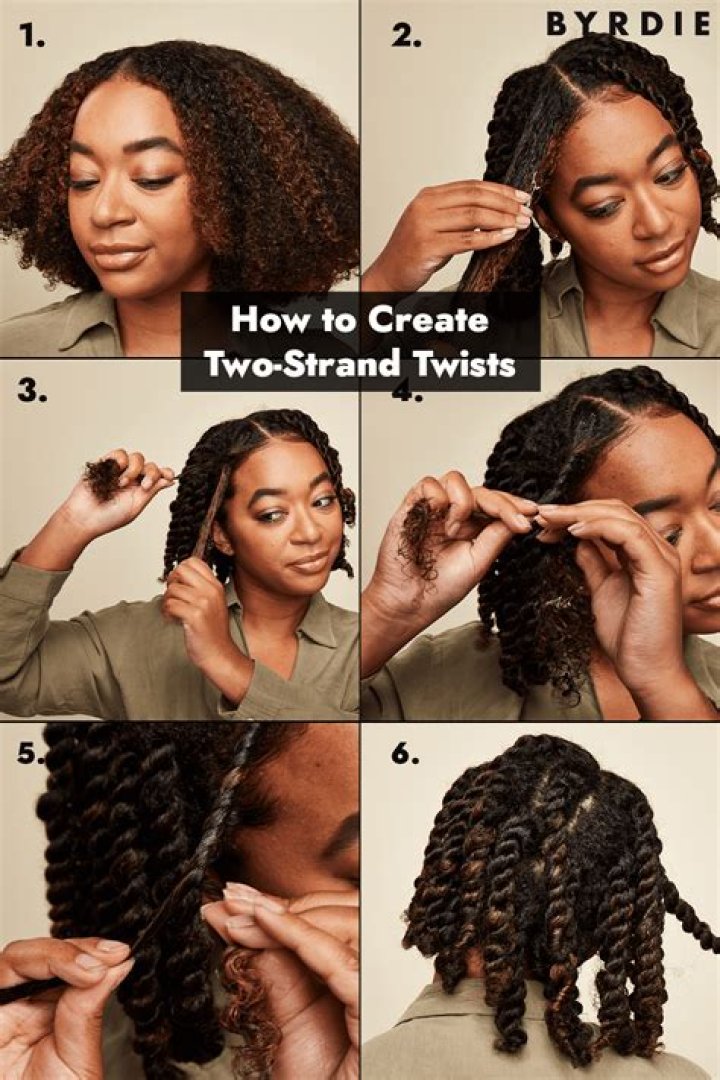 1.

2.

BYRDIE

How to Create Two-Strand Twists

3.

4.

5.

6.